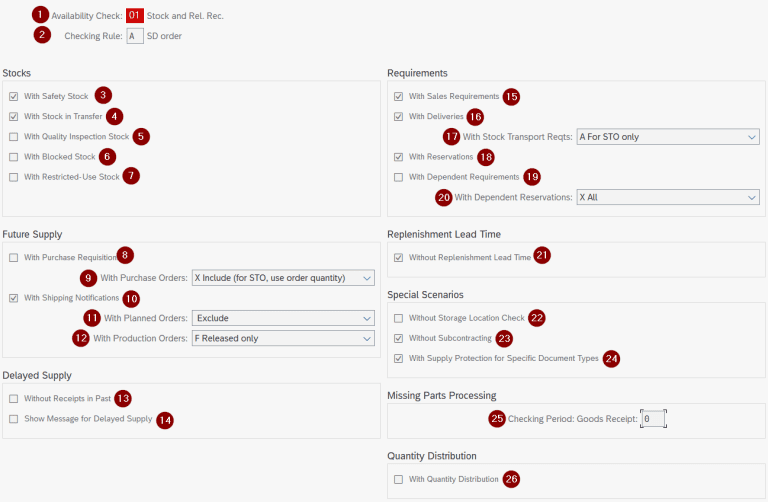 1 Availability Check: 01 Stock and Rel. Rec.
2 Checking Rule: A SD order

Stocks
With Safety Stock 3
With Stock in Transfer 4
With Quality Inspection Stock 5
With Blocked Stock 6
With Restricted-Use Stock 7

Future Supply
With Purchase Requisition 8
9 With Purchase Orders: X Include (for STO, use order quantity)
With Shipping Notifications 10
11 With Planned Orders: Exclude
12 With Production Orders: F Released only

Delayed Supply
Without Receipts in Past 13
Show Message for Delayed Supply 14

Requirements
With Sales Requirements 15
With Deliveries 16
17 With Stock Transport Reqts: A For STO only
With Reservations 18
With Dependent Requirements 19
20 With Dependent Reservations: X All

Replenishment Lead Time
Without Replenishment Lead Time 21

Special Scenarios
Without Storage Location Check 22
Without Subcontracting 23
With Supply Protection for Specific Document Types 24

Missing Parts Processing
25 Checking Period: Goods Receipt: 0

Quantity Distribution
With Quantity Distribution 26